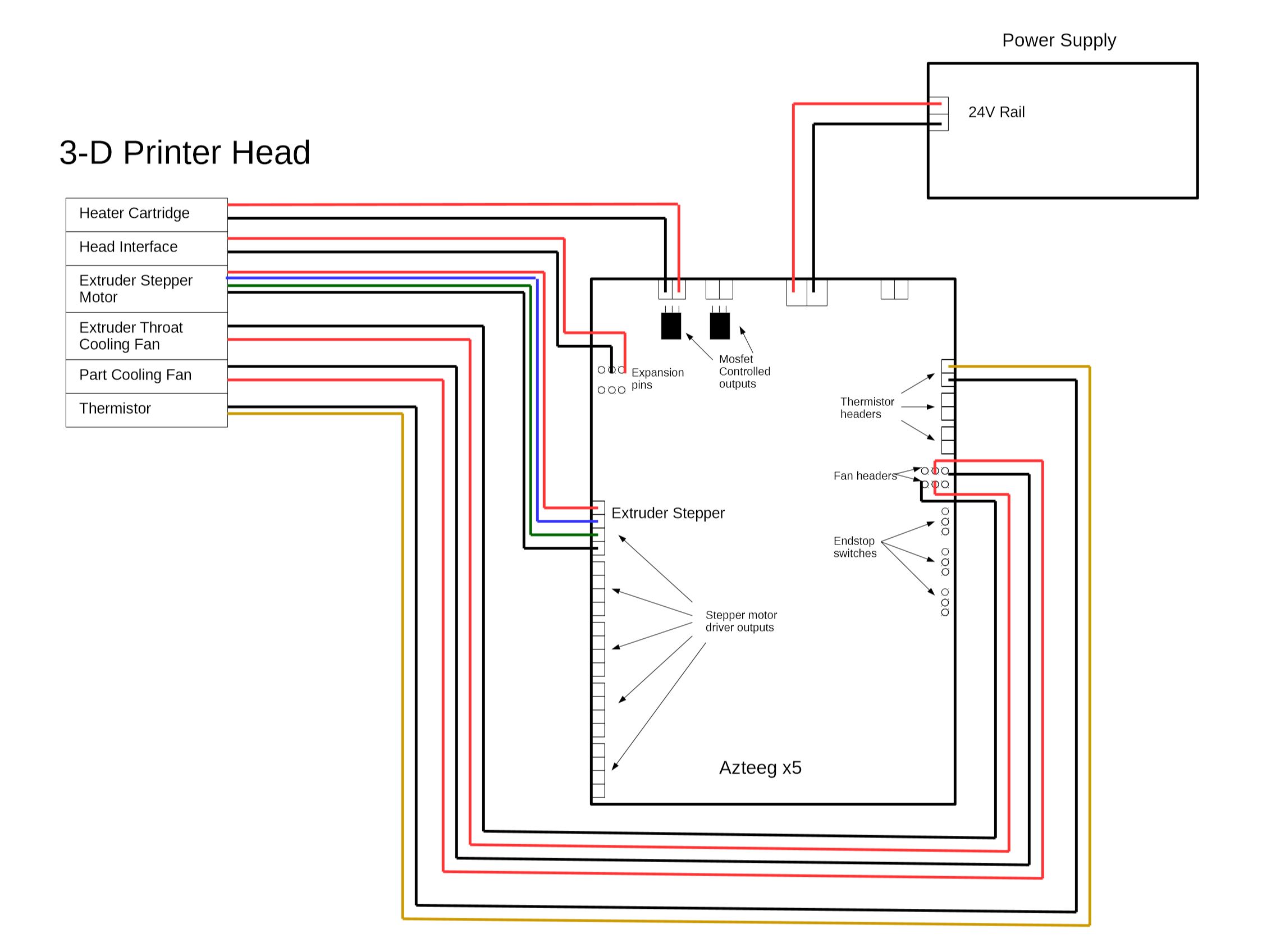 Power Supply

24V Rail

3-D Printer Head

Heater Cartridge

Head Interface

Extruder Stepper Motor

Extruder Throat Cooling Fan

Part Cooling Fan

Thermistor

Expansion pins

Mosfet Controlled outputs

Thermistor headers

Fan headers

Extruder Stepper

Endstop switches

Stepper motor driver outputs

Azteeg x5